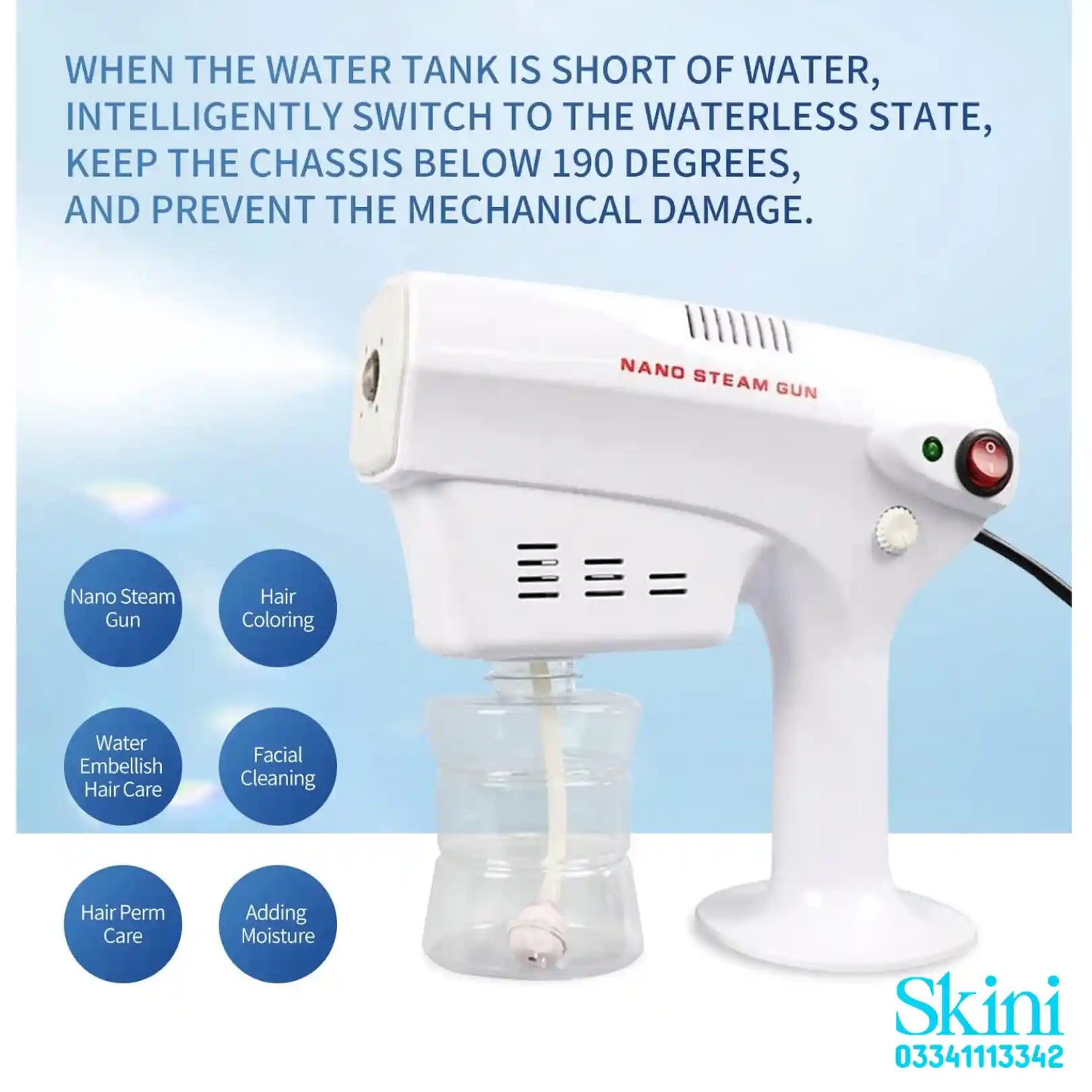 WHEN THE WATER TANK IS SHORT OF WATER, INTELLIGENTLY SWITCH TO THE WATERLESS STATE, KEEP THE CHASSIS BELOW 190 DEGREES, AND PREVENT THE MECHANICAL DAMAGE.

NANO STEAM GUN

Nano Steam Gun

Hair Coloring

Water Embellish Hair Care

Facial Cleaning

Hair Perm Care

Adding Moisture

Skini
03341113342