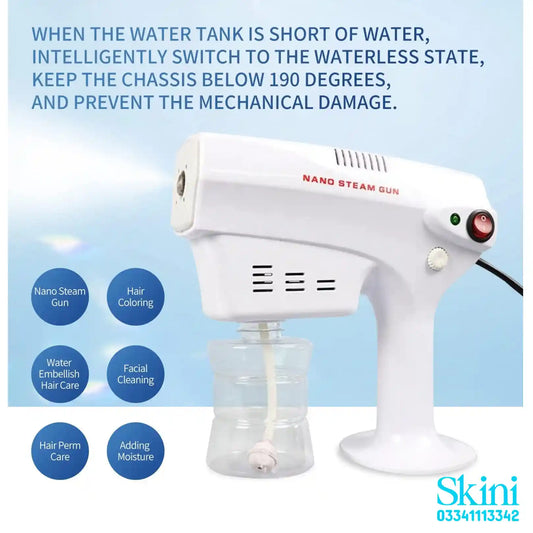 WHEN THE WATER TANK IS SHORT OF WATER, INTELLIGENTLY SWITCH TO THE WATERLESS STATE, KEEP THE CHASSIS BELOW 190 DEGREES, AND PREVENT THE MECHANICAL DAMAGE.

NANO STEAM GUN

Nano Steam Gun

Hair Coloring

Water Embellish Hair Care

Facial Cleaning

Hair Perm Care

Adding Moisture

Skini
03341113342